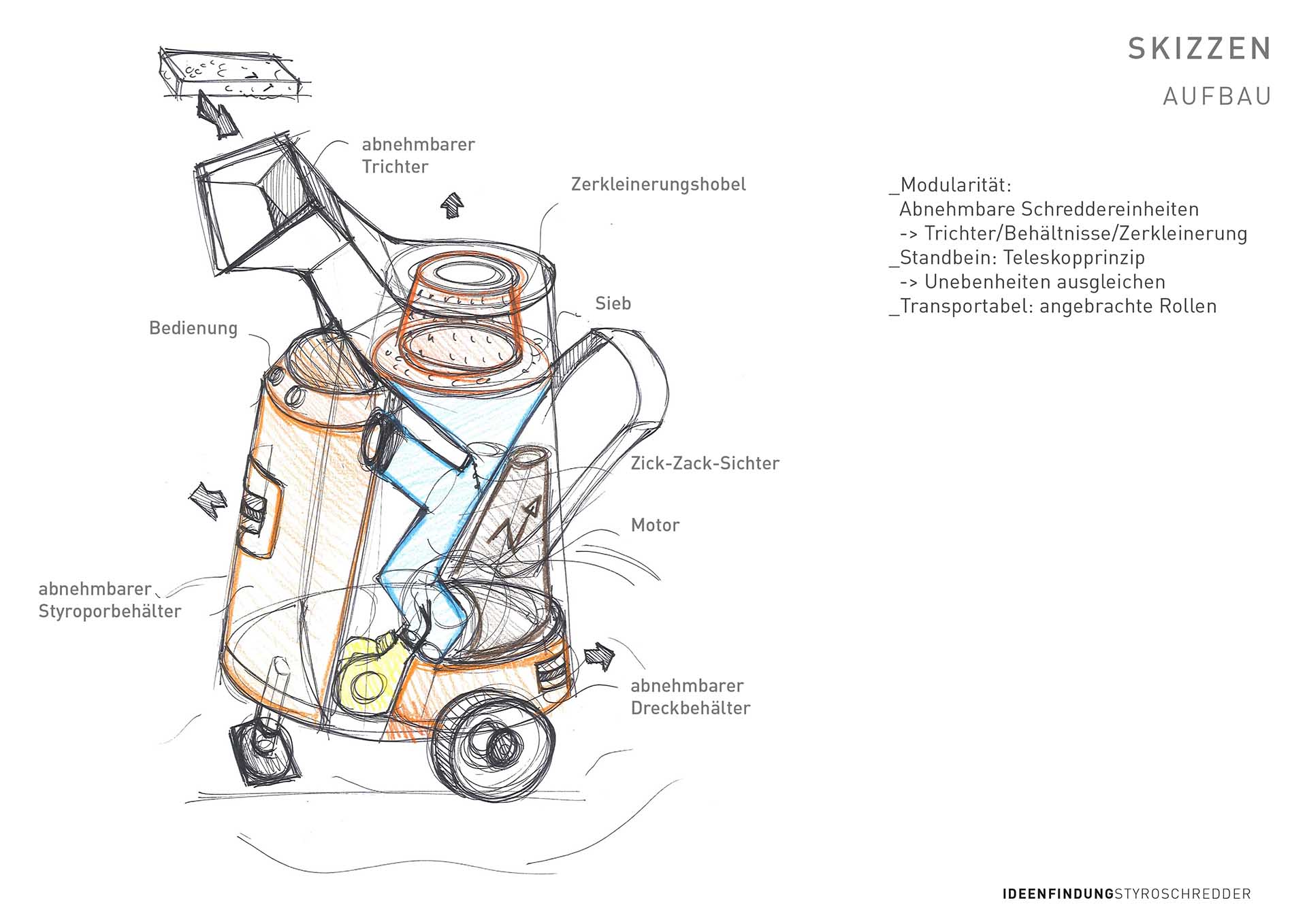 SKIZZEN
AUFBAU

abnehmbarer Trichter

Zerkleinerungshobel

Sieb

Bedienung

Zick-Zack-Sichter

Motor

abnehmbarer Styroporbehälter

abnehmbarer Dreckbehälter

_Modularität:
Abnehmbare Schreddereinheiten
-> Trichter/Behältnisse/Zerkleinerung
_Standbein: Teleskopprinzip
-> Unebenheiten ausgleichen
_Transportabel: angebrachte Rollen

IDEENFINDUNGSTYROSCHREDDER